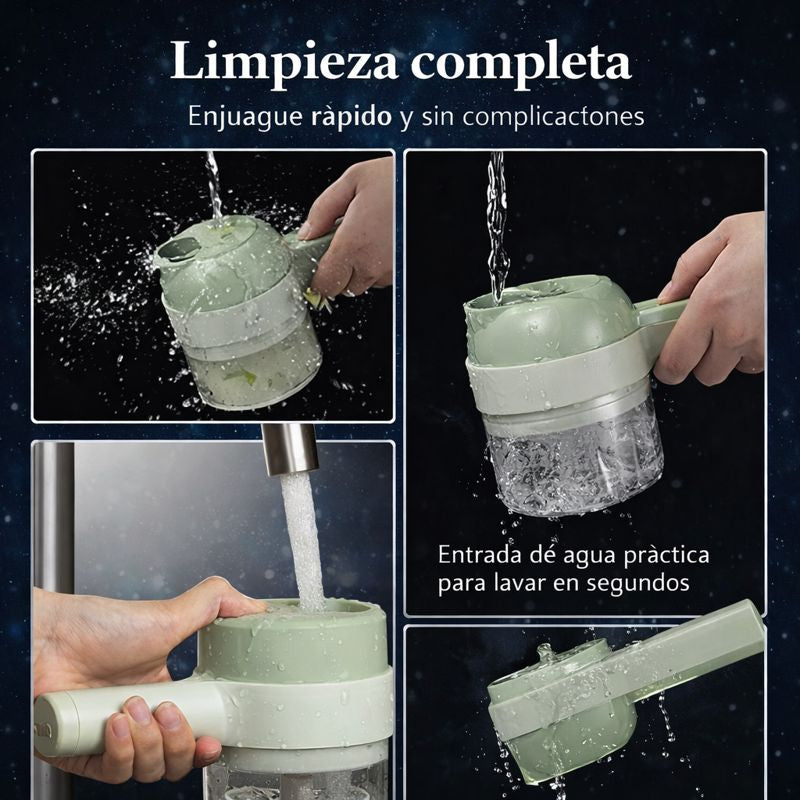 Limpieza completa

Enjuague ràpido y sin complicactones

Entrada dé agua pràctica para lavar en segundos